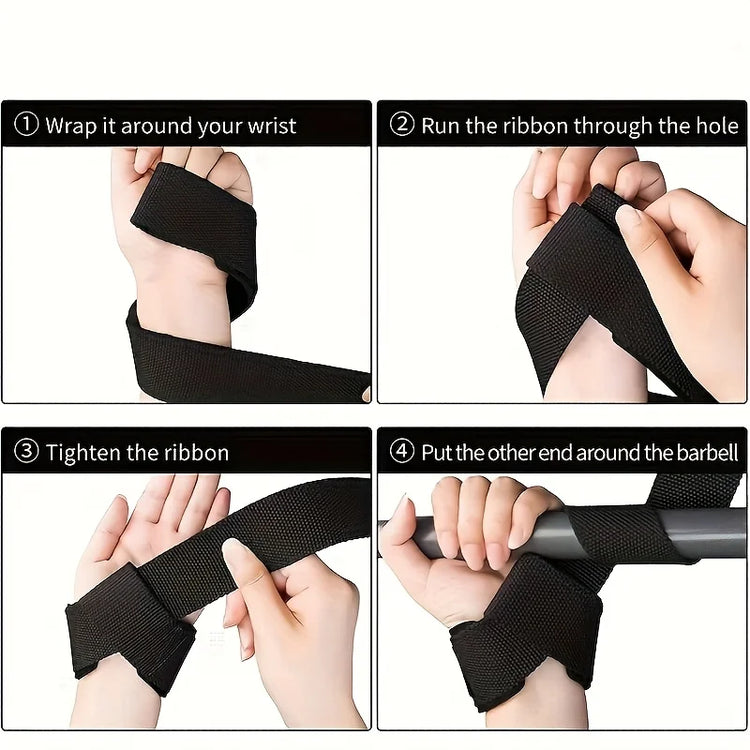 ① Wrap it around your wrist

② Run the ribbon through the hole

③ Tighten the ribbon

④ Put the other end around the barbell