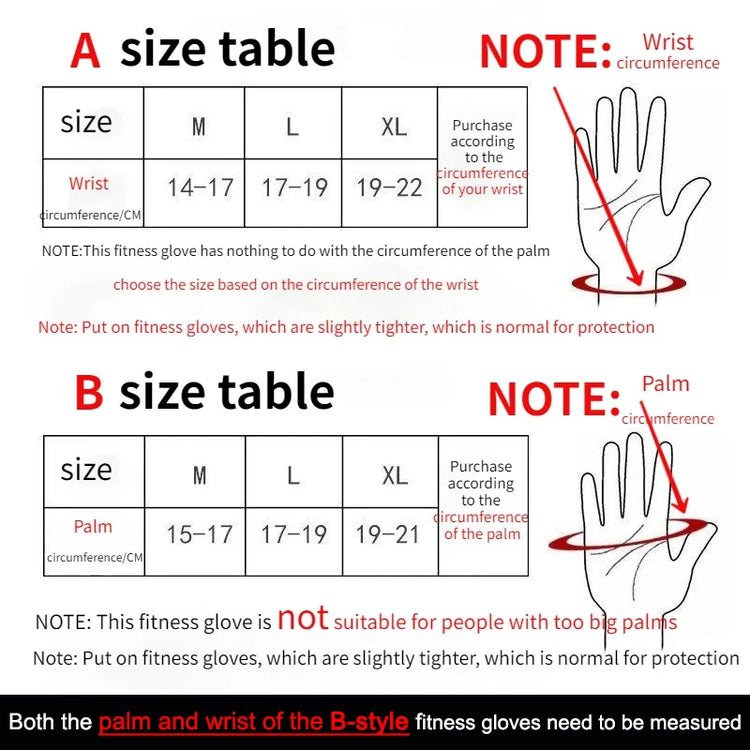 A size table

NOTE: Wrist circumference

| size | M | L | XL | Purchase according to the circumference of your wrist |
|---|---|---|---|---|
| Wrist circumference/CM | 14-17 | 17-19 | 19-22 | |

NOTE:This fitness glove has nothing to do with the circumference of the palm

choose the size based on the circumference of the wrist

Note: Put on fitness gloves, which are slightly tighter, which is normal for protection

B size table

NOTE: Palm circumference

| size | M | L | XL | Purchase according to the circumference of the palm |
|---|---|---|---|---|
| Palm circumference/CM | 15-17 | 17-19 | 19-21 | |

NOTE: This fitness glove is not suitable for people with too big palms

Note: Put on fitness gloves, which are slightly tighter, which is normal for protection

Both the palm and wrist of the B-style fitness gloves need to be measured