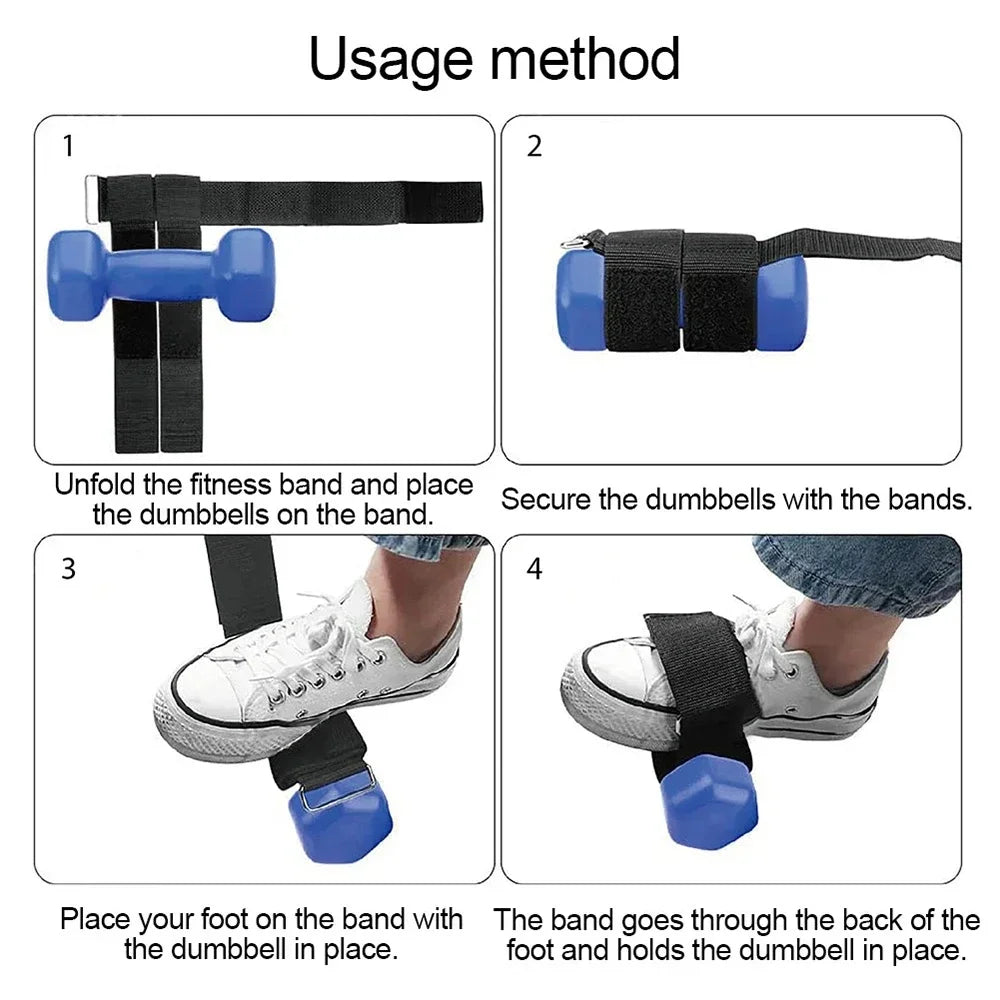 Usage method

1

Unfold the fitness band and place the dumbbells on the band.

2

Secure the dumbbells with the bands.

3

Place your foot on the band with the dumbbell in place.

4

The band goes through the back of the foot and holds the dumbbell in place.