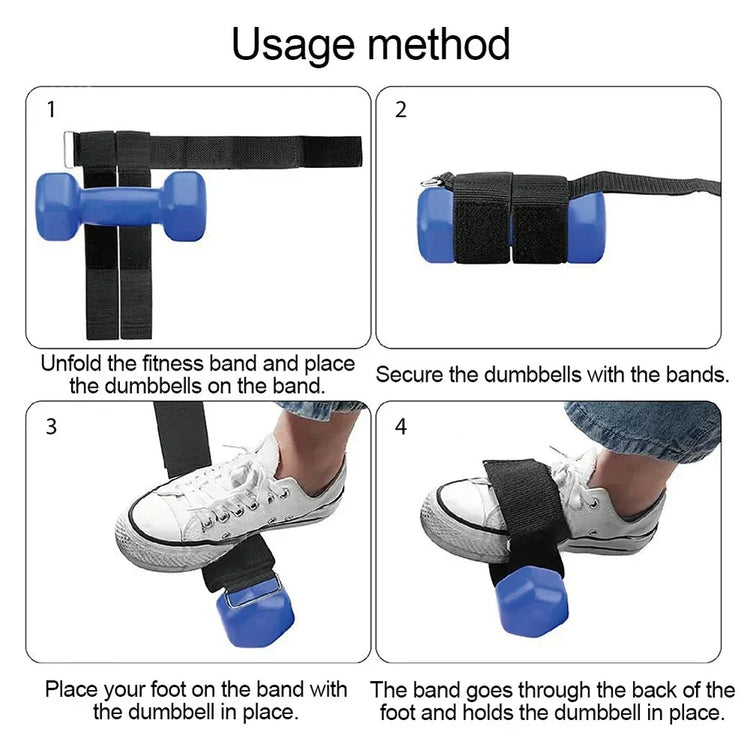 Usage method

1

Unfold the fitness band and place the dumbbells on the band.

2

Secure the dumbbells with the bands.

3

Place your foot on the band with the dumbbell in place.

4

The band goes through the back of the foot and holds the dumbbell in place.